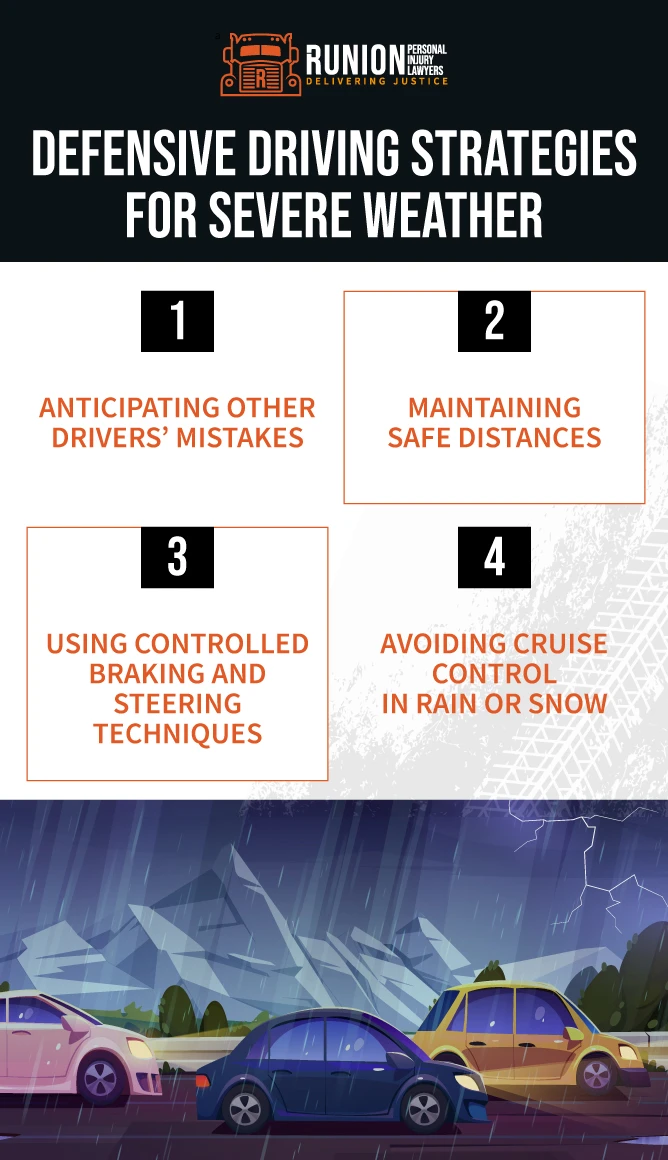 R

RUNION PERSONAL INJURY LAWYERS

DELIVERING JUSTICE

DEFENSIVE DRIVING STRATEGIES FOR SEVERE WEATHER

1

ANTICIPATING OTHER DRIVERS' MISTAKES

2

MAINTAINING SAFE DISTANCES

3

USING CONTROLLED BRAKING AND STEERING TECHNIQUES

4

AVOIDING CRUISE CONTROL IN RAIN OR SNOW